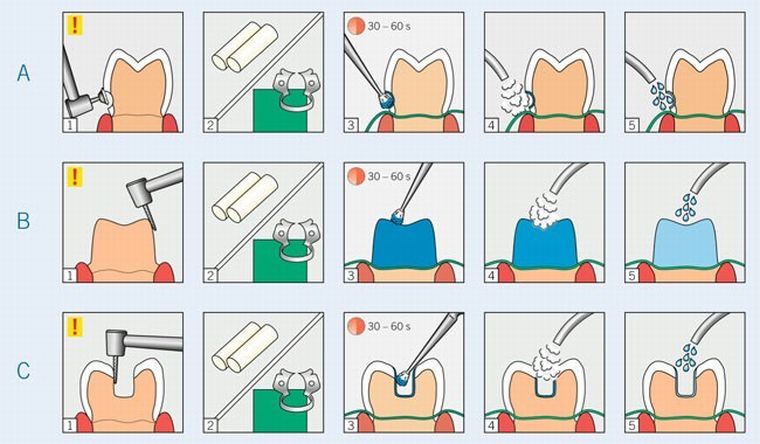 A
!
1
2
30 – 60 s
3
4
5

B
!
1
2
30 – 60 s
3
4
5

C
!
1
2
30 – 60 s
3
4
5